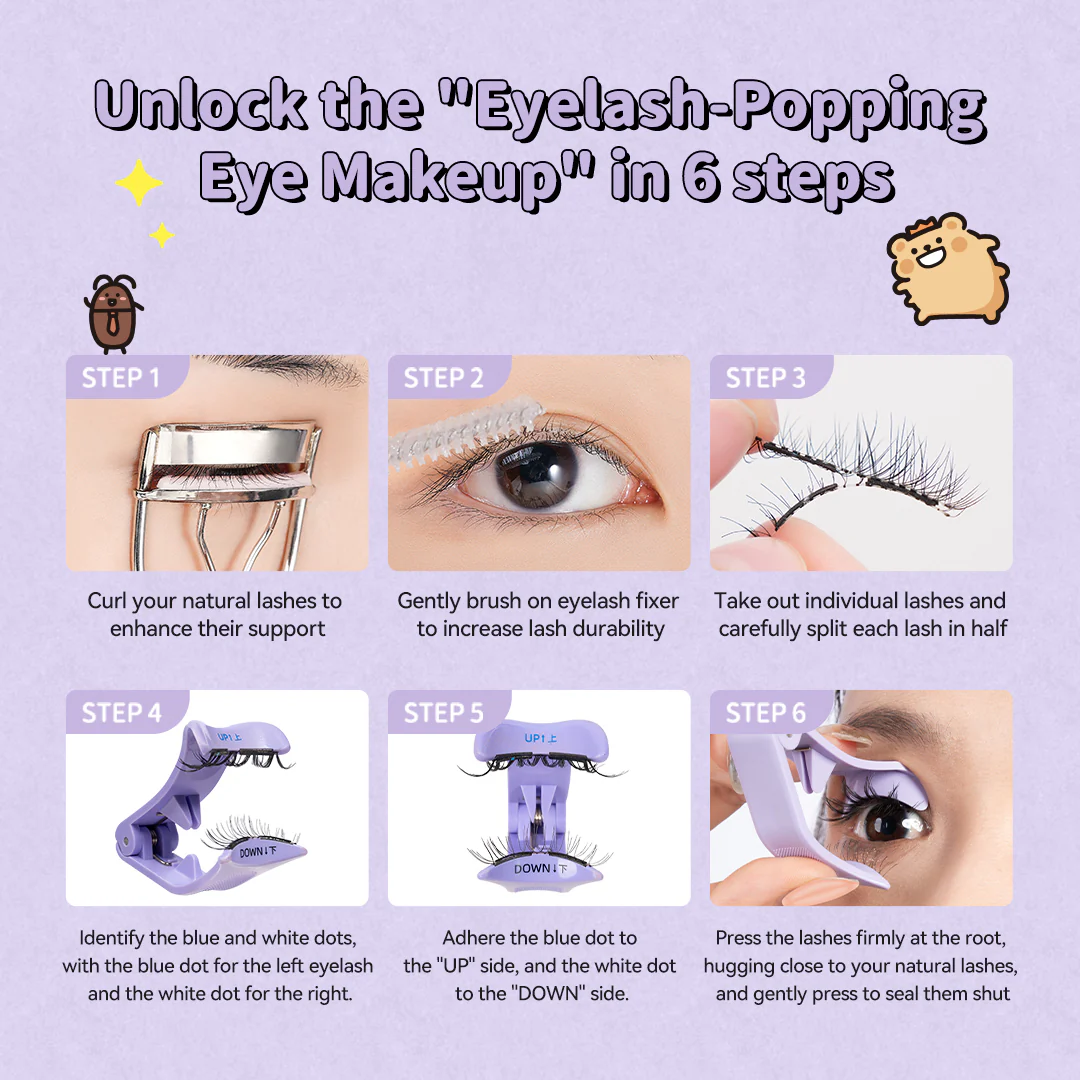 Unlock the "Eyelash-Popping Eye Makeup" in 6 steps

STEP 1

Curl your natural lashes to enhance their support

STEP 2

Gently brush on eyelash fixer to increase lash durability

STEP 3

Take out individual lashes and carefully split each lash in half

STEP 4

UP↑上

DOWN↓下

Identify the blue and white dots, with the blue dot for the left eyelash and the white dot for the right.

STEP 5

UP↑上

DOWN↓下

Adhere the blue dot to the "UP" side, and the white dot to the "DOWN" side.

STEP 6

Press the lashes firmly at the root, hugging close to your natural lashes, and gently press to seal them shut