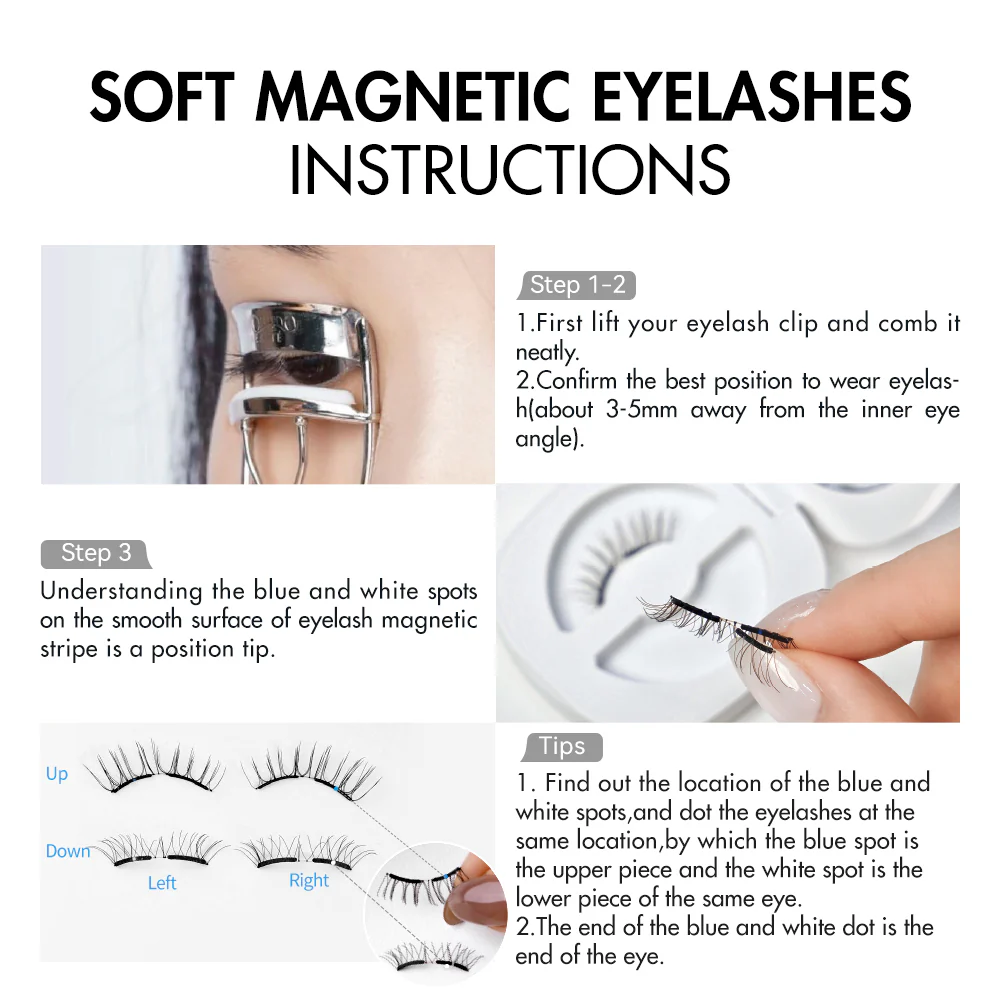 SOFT MAGNETIC EYELASHES
INSTRUCTIONS

Step 1-2
1.First lift your eyelash clip and comb it neatly.
2.Confirm the best position to wear eyelash(about 3-5mm away from the inner eye angle).

Step 3
Understanding the blue and white spots on the smooth surface of eyelash magnetic stripe is a position tip.

Up
Down
Left
Right

Tips
1. Find out the location of the blue and white spots,and dot the eyelashes at the same location,by which the blue spot is the upper piece and the white spot is the lower piece of the same eye.
2.The end of the blue and white dot is the end of the eye.