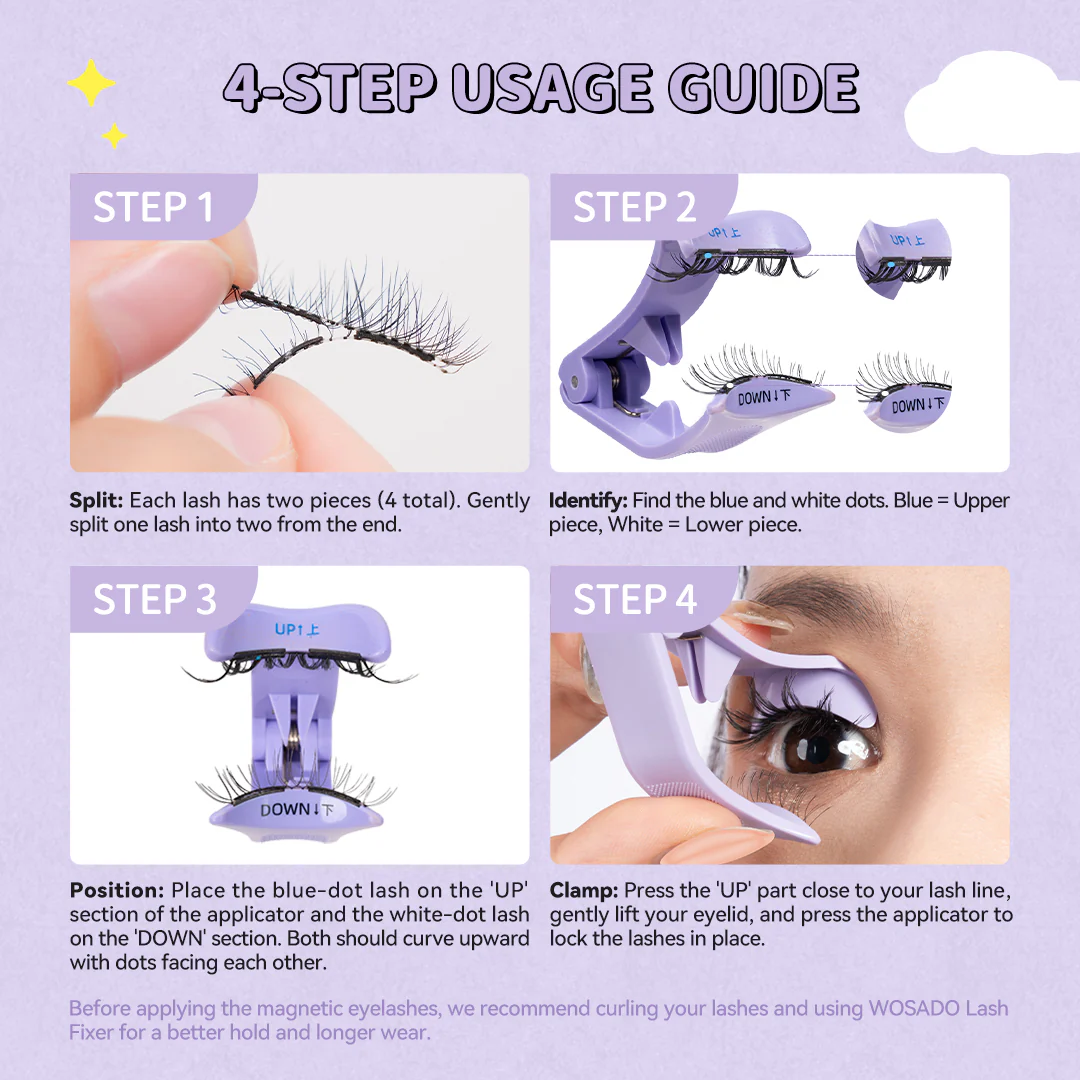 4-STEP USAGE GUIDE

STEP 1

Split: Each lash has two pieces (4 total). Gently split one lash into two from the end.

STEP 2

UP↑上

UP↑上

DOWN↓下

DOWN↓下

Identify: Find the blue and white dots. Blue = Upper piece, White = Lower piece.

STEP 3

UP↑上

DOWN↓下

Position: Place the blue-dot lash on the 'UP' section of the applicator and the white-dot lash on the 'DOWN' section. Both should curve upward with dots facing each other.

STEP 4

Clamp: Press the 'UP' part close to your lash line, gently lift your eyelid, and press the applicator to lock the lashes in place.

Before applying the magnetic eyelashes, we recommend curling your lashes and using WOSADO Lash Fixer for a better hold and longer wear.